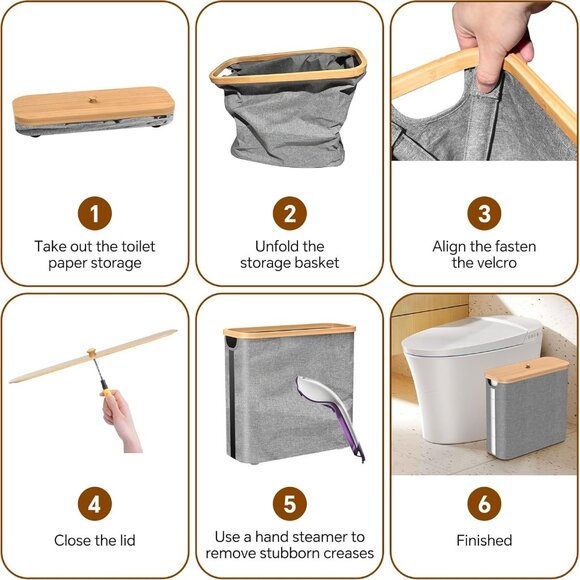 1

Take out the toilet paper storage

2

Unfold the storage basket

3

Align the fasten the velcro

4

Close the lid

5

Use a hand steamer to remove stubborn creases

6

Finished